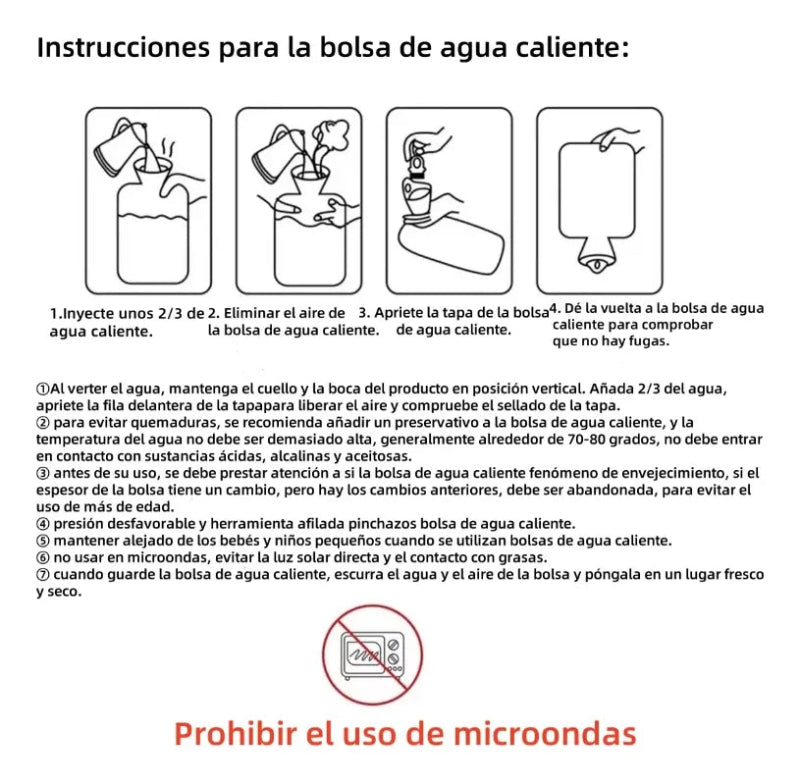 Instrucciones para la bolsa de agua caliente:

1.Inyecte unos 2/3 de agua caliente.

2. Eliminar el aire de la bolsa de agua caliente.

3. Apriete la tapa de la bolsa de agua caliente.

4. Dé la vuelta a la bolsa de agua caliente para comprobar que no hay fugas.

①Al verter el agua, mantenga el cuello y la boca del producto en posición vertical. Añada 2/3 del agua, apriete la fila delantera de la tapapara liberar el aire y compruebe el sellado de la tapa.
② para evitar quemaduras, se recomienda añadir un preservativo a la bolsa de agua caliente, y la temperatura del agua no debe ser demasiado alta, generalmente alrededor de 70-80 grados, no debe entrar en contacto con sustancias ácidas, alcalinas y aceitosas.
③ antes de su uso, se debe prestar atención a si la bolsa de agua caliente fenómeno de envejecimiento, si el espesor de la bolsa tiene un cambio, pero hay los cambios anteriores, debe ser abandonada, para evitar el uso de más de edad.
④ presión desfavorable y herramienta afilada pinchazos bolsa de agua caliente.
⑤ mantener alejado de los bebés y niños pequeños cuando se utilizan bolsas de agua caliente.
⑥ no usar en microondas, evitar la luz solar directa y el contacto con grasas.
⑦ cuando guarde la bolsa de agua caliente, escurra el agua y el aire de la bolsa y póngala en un lugar fresco y seco.

Prohibir el uso de microondas